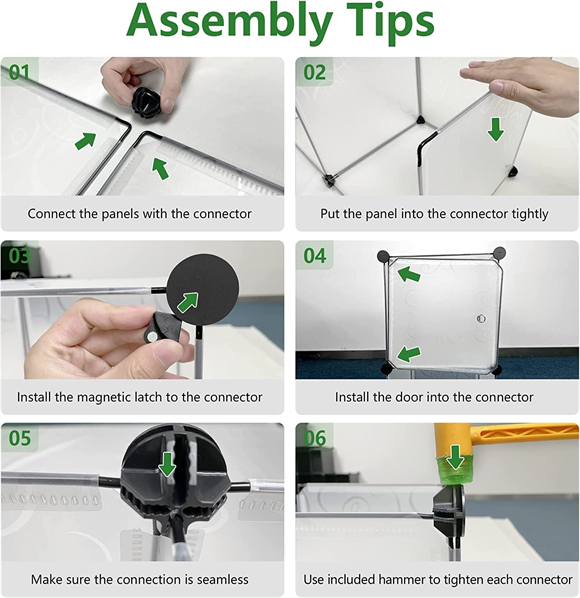 Assembly Tips

01

Connect the panels with the connector

02

Put the panel into the connector tightly

03

Install the magnetic latch to the connector

04

Install the door into the connector

05

Make sure the connection is seamless

06

Use included hammer to tighten each connector